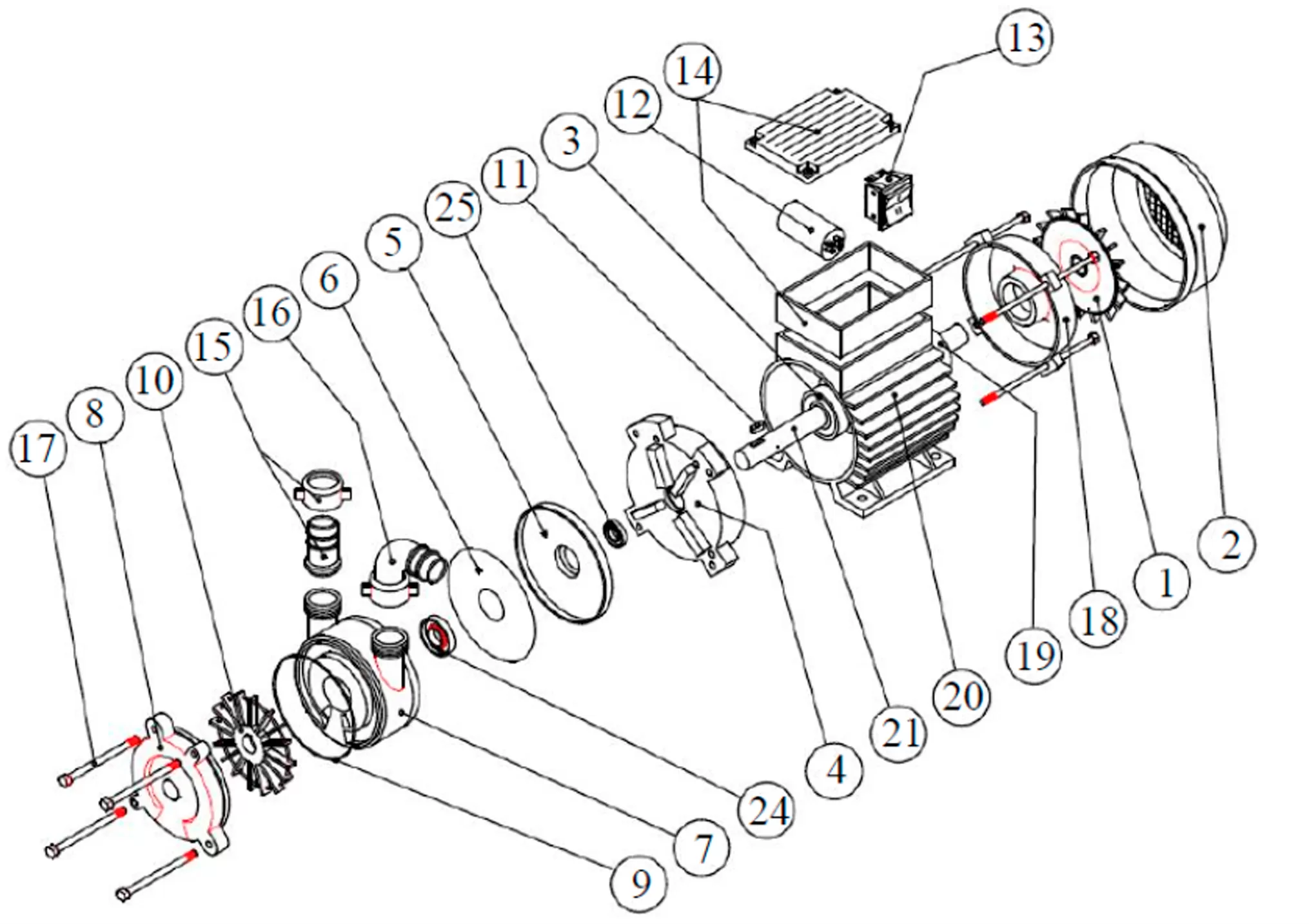 13
14
12
3
11
25
5
6
16
15
10
8
17
2
1
18
19
20
21
4
24
7
9